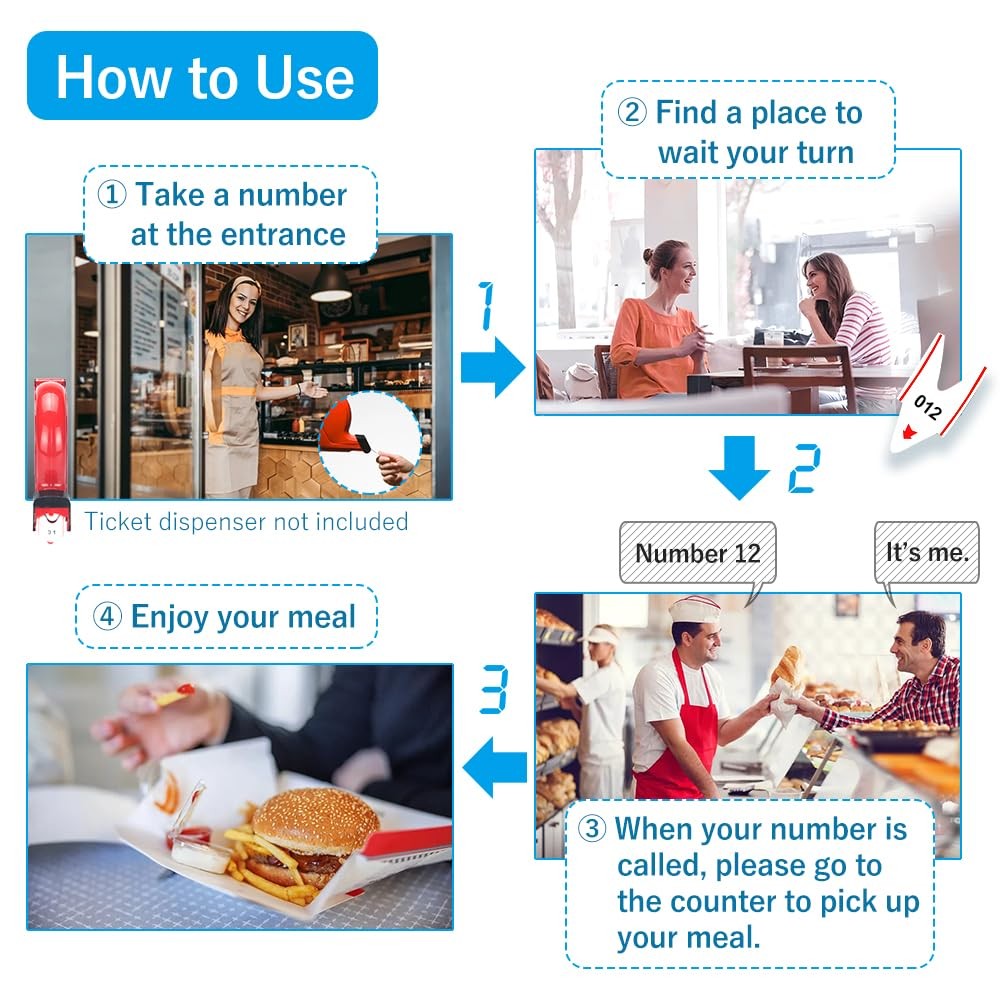 How to Use

① Take a number at the entrance

Ticket dispenser not included

1

② Find a place to wait your turn

012

2

Number 12

It's me.

③ When your number is called, please go to the counter to pick up your meal.

3

④ Enjoy your meal