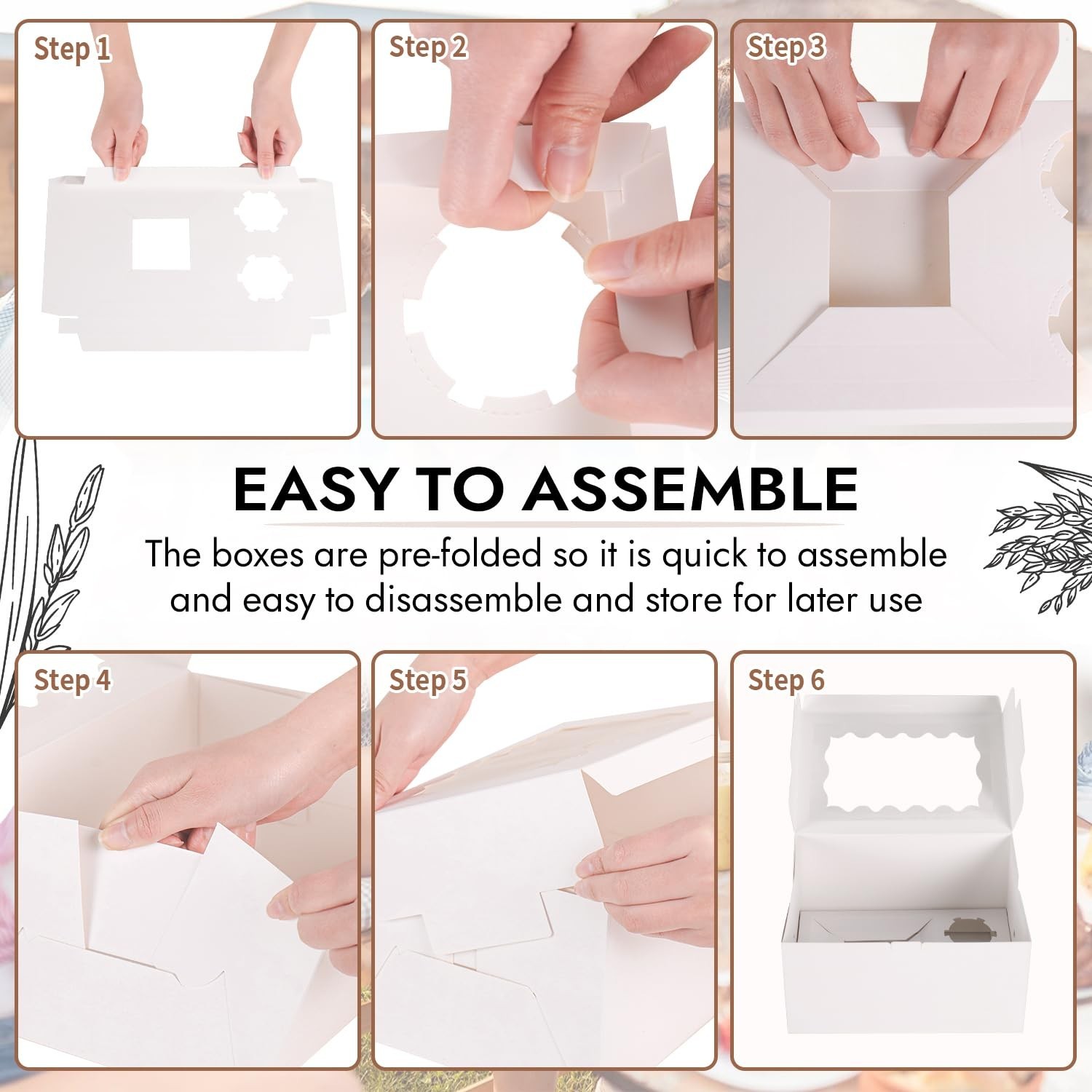 Step 1

Step 2

Step 3

EASY TO ASSEMBLE

The boxes are pre-folded so it is quick to assemble and easy to disassemble and store for later use

Step 4

Step 5

Step 6