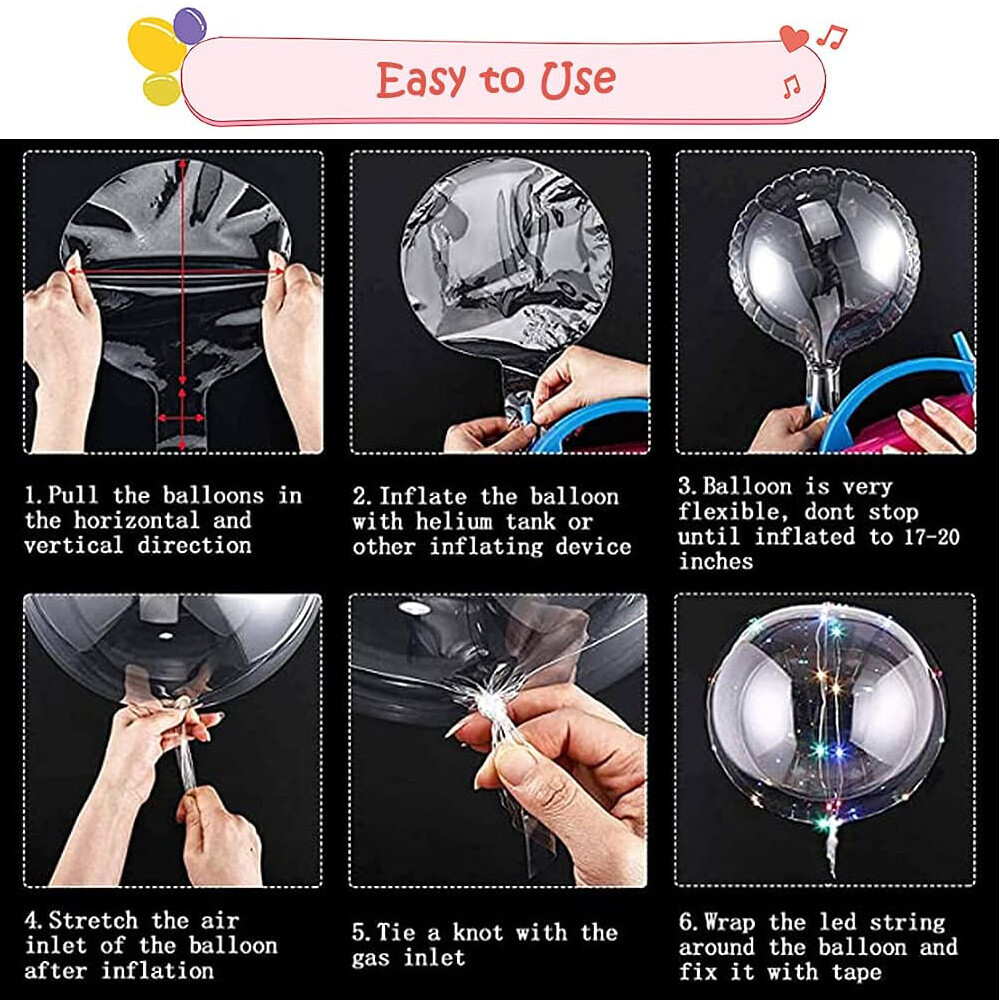 Easy to Use

1.Pull the balloons in the horizontal and vertical direction

2.Inflate the balloon with helium tank or other inflating device

3.Balloon is very flexible, dont stop until inflated to 17-20 inches

4.Stretch the air inlet of the balloon after inflation

5.Tie a knot with the gas inlet

6.Wrap the led string around the balloon and fix it with tape