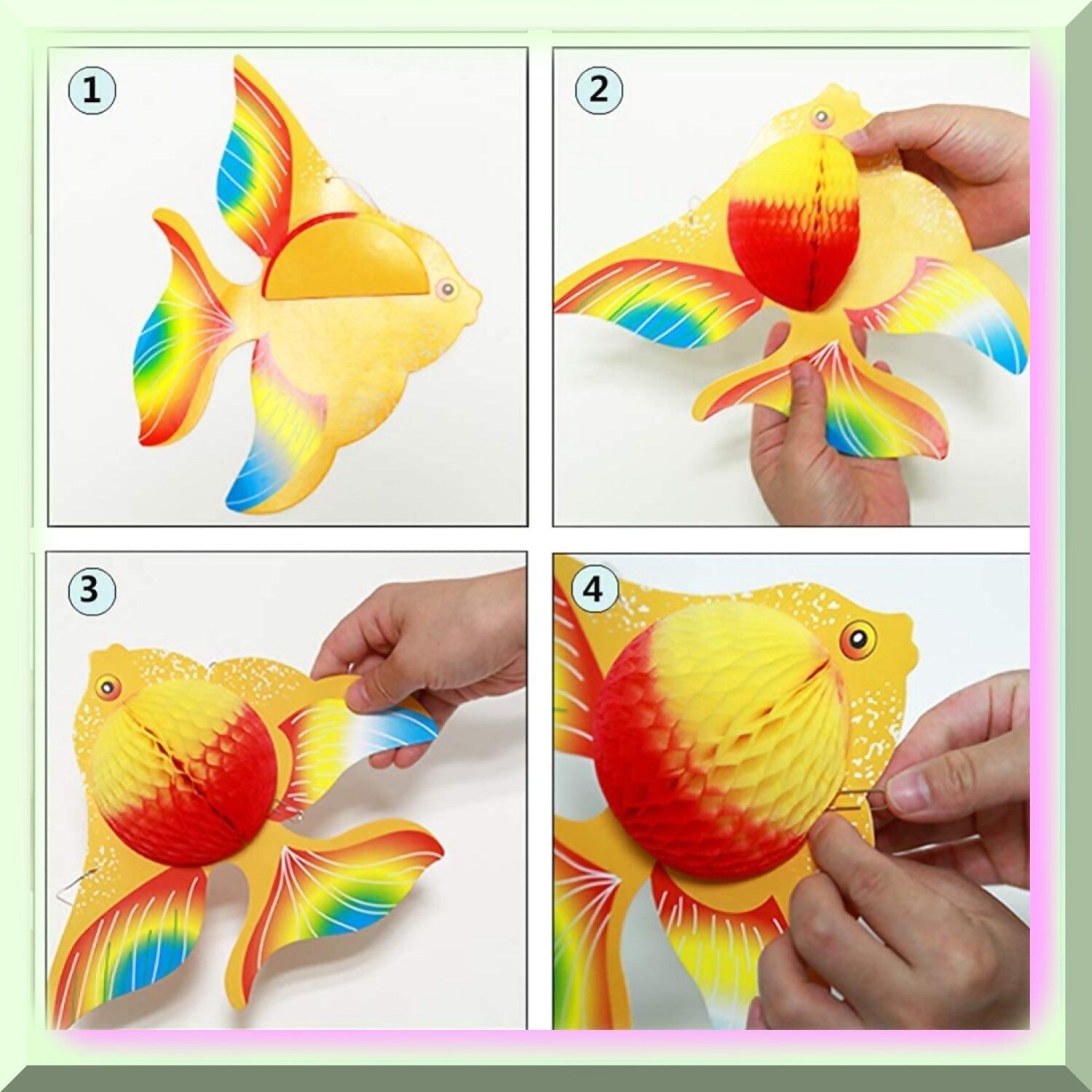 1

2

3

4