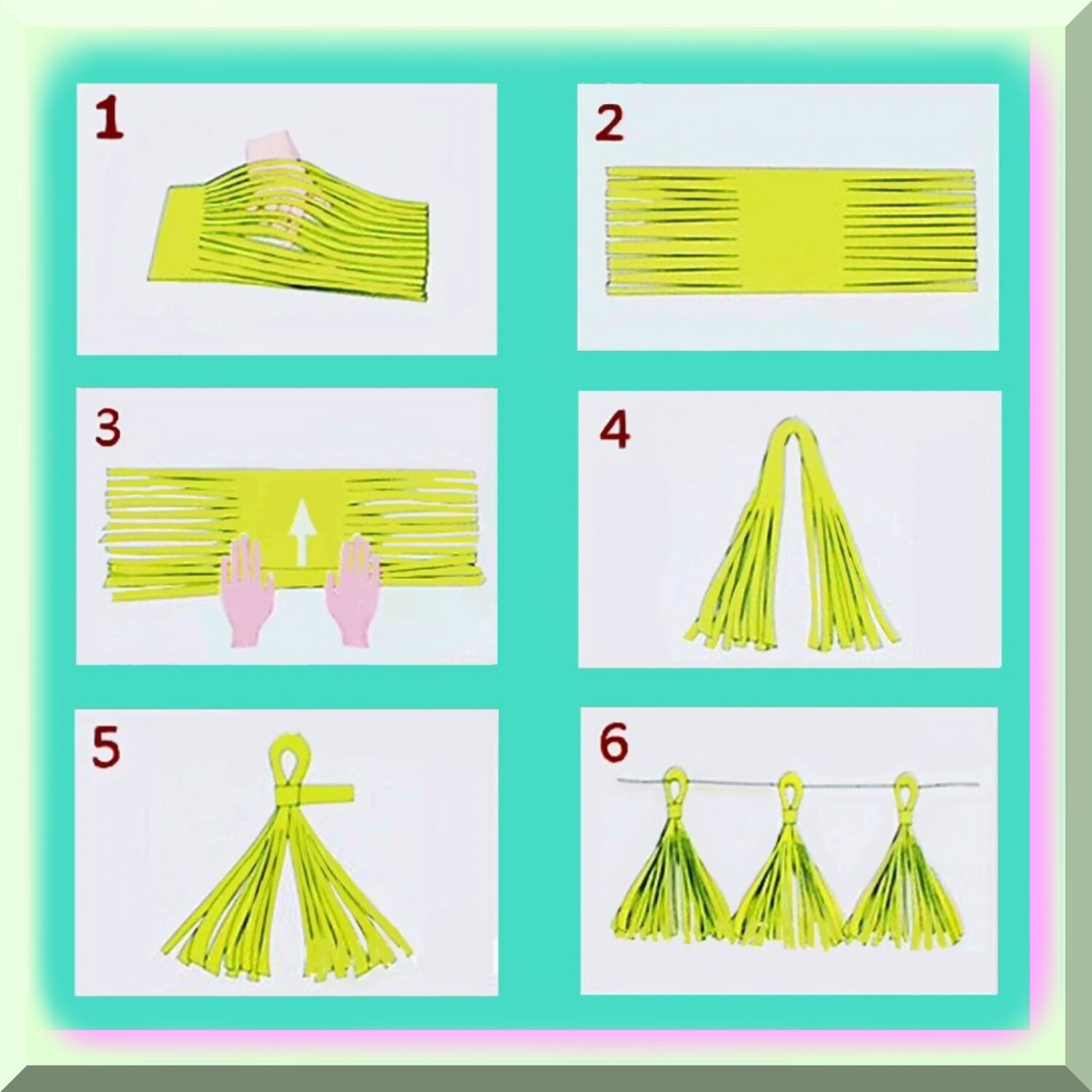 1

2

3

4

5

6