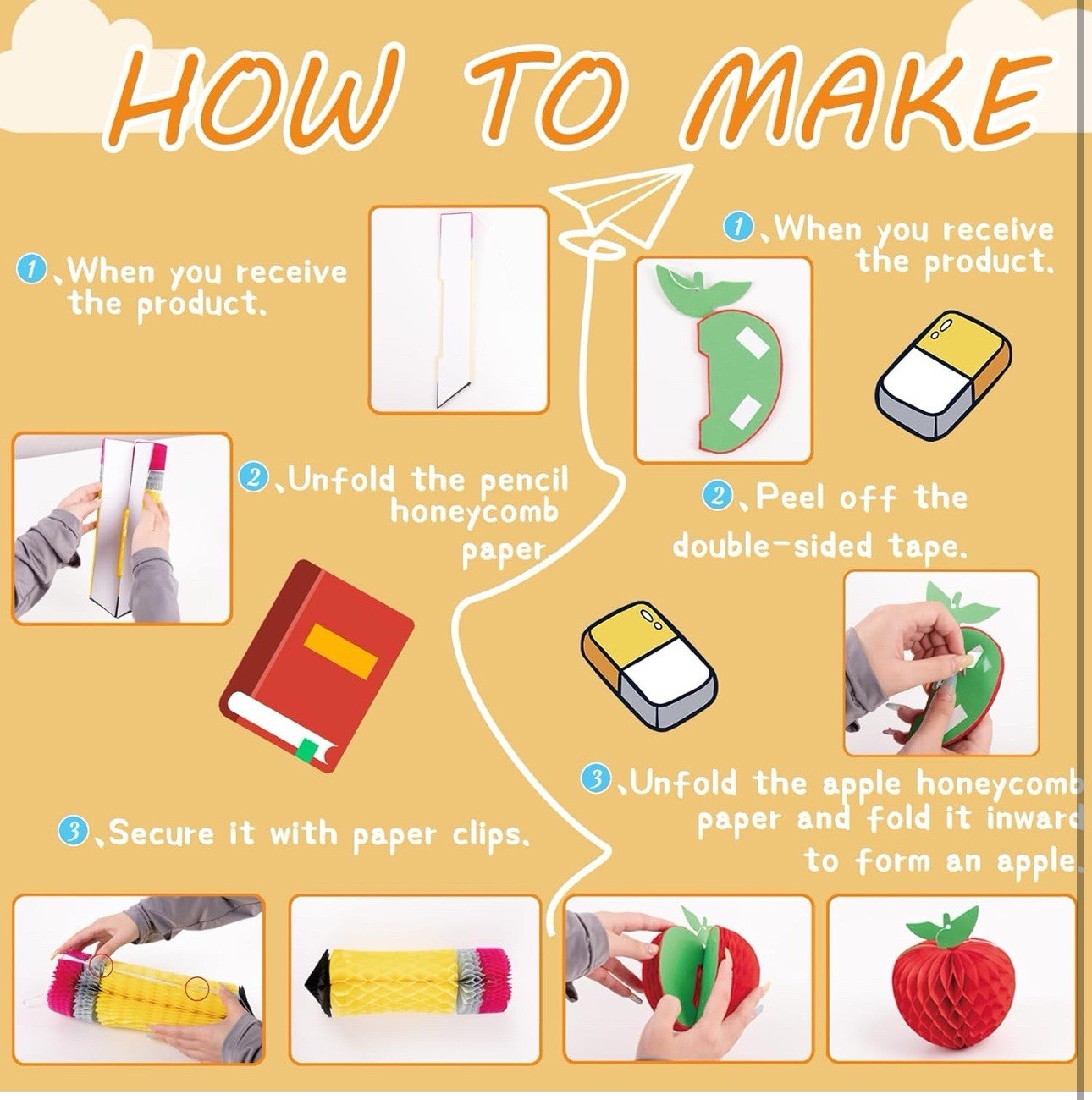 HOW TO MAKE

①、When you receive the product.

②、Unfold the pencil honeycomb paper.

③、Secure it with paper clips.

①、When you receive the product.

②、Peel off the double-sided tape.

③、Unfold the apple honeycomb paper and fold it inward to form an apple.