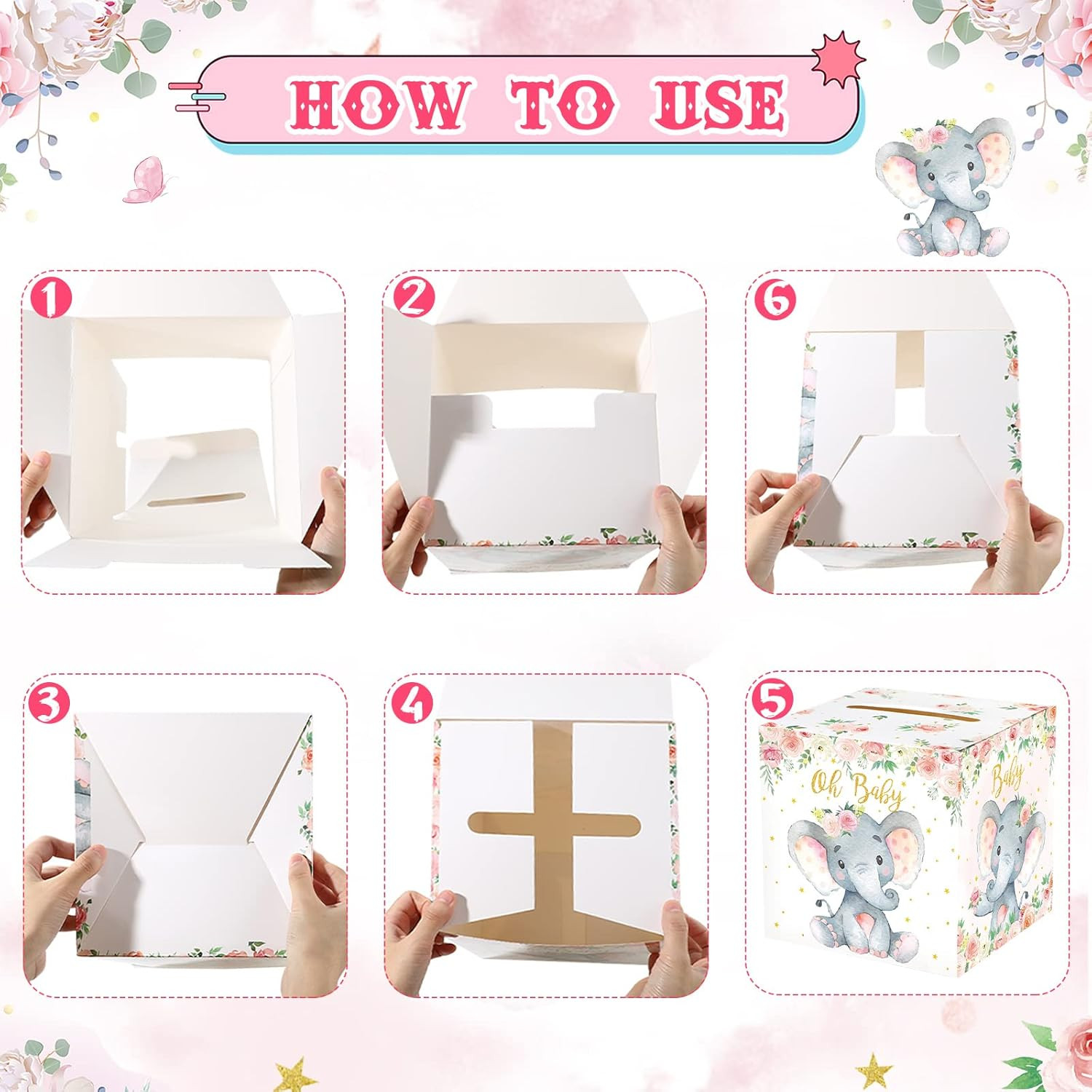 HOW TO USE

1

2

6

3

4

5

Oh Baby

Baby